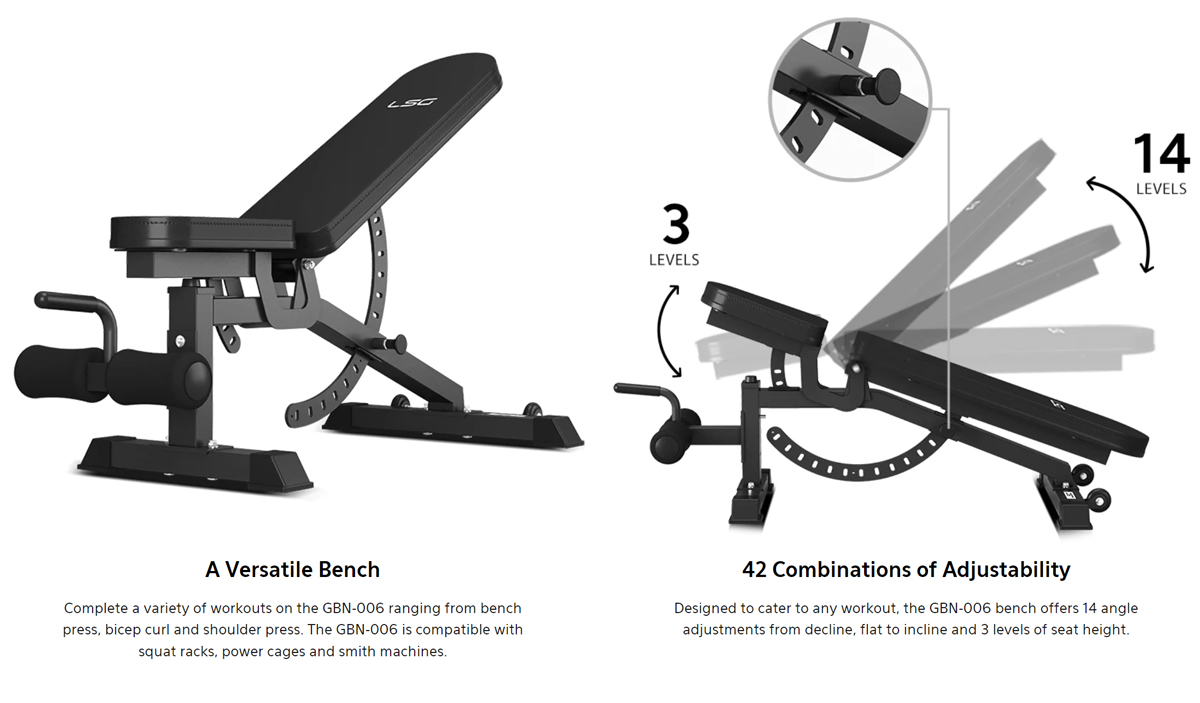 LSG

3
LEVELS

14
LEVELS

A Versatile Bench

Complete a variety of workouts on the GBN-006 ranging from bench press, bicep curl and shoulder press. The GBN-006 is compatible with squat racks, power cages and smith machines.

42 Combinations of Adjustability

Designed to cater to any workout, the GBN-006 bench offers 14 angle adjustments from decline, flat to incline and 3 levels of seat height.